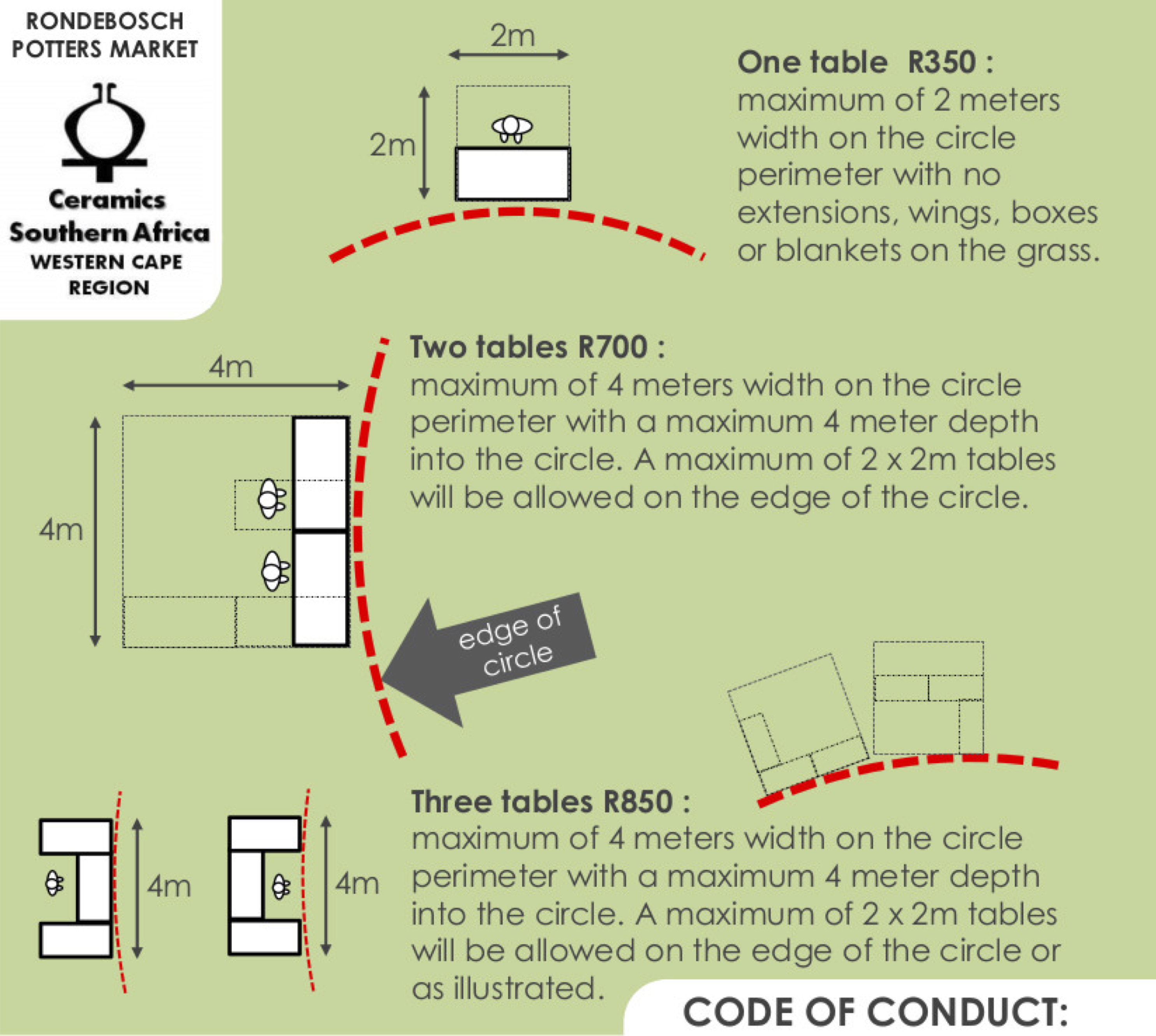 RONDEBOSCH POTTERS MARKET

Ceramics Southern Africa WESTERN CAPE REGION

2m

2m

One table R350 :
maximum of 2 meters width on the circle perimeter with no extensions, wings, boxes or blankets on the grass.

4m

4m

Two tables R700 :
maximum of 4 meters width on the circle perimeter with a maximum 4 meter depth into the circle. A maximum of 2 x 2m tables will be allowed on the edge of the circle.

edge of circle

4m

4m

Three tables R850 :
maximum of 4 meters width on the circle perimeter with a maximum 4 meter depth into the circle. A maximum of 2 x 2m tables will be allowed on the edge of the circle or as illustrated.

CODE OF CONDUCT: